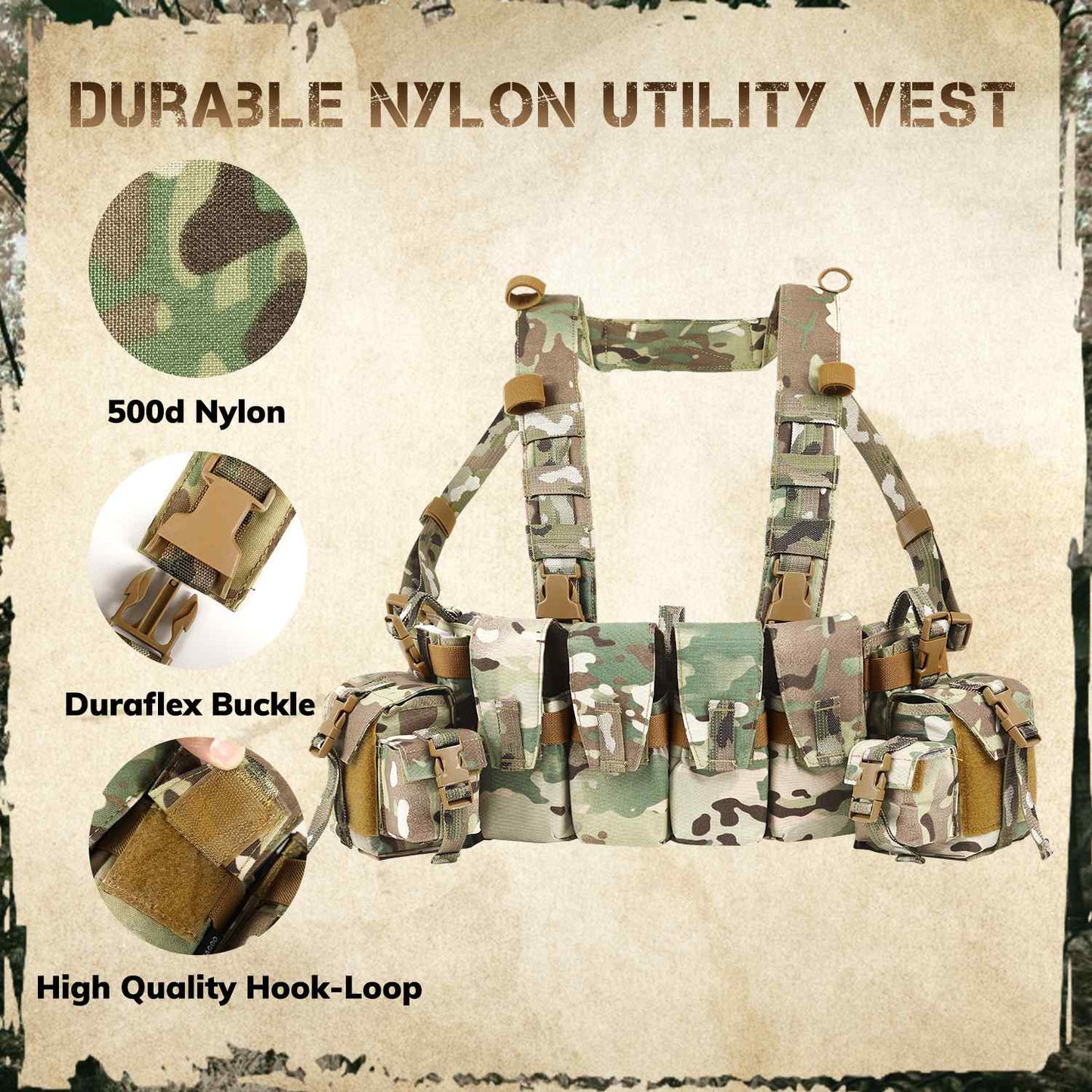 DURABLE NYLON UTILITY VEST

500d Nylon

Duraflex Buckle

High Quality Hook-Loop