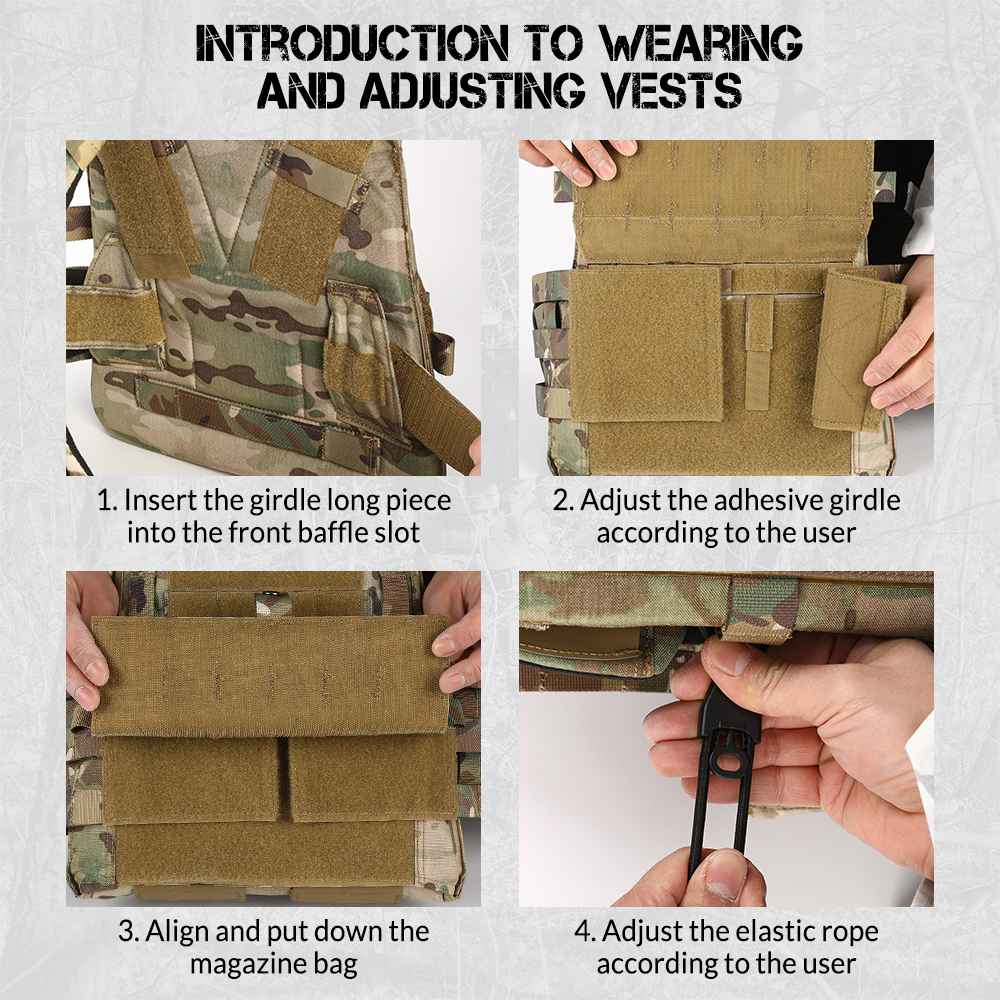 INTRODUCTION TO WEARING AND ADJUSTING VESTS

1. Insert the girdle long piece into the front baffle slot

2. Adjust the adhesive girdle according to the user

3. Align and put down the magazine bag

4. Adjust the elastic rope according to the user