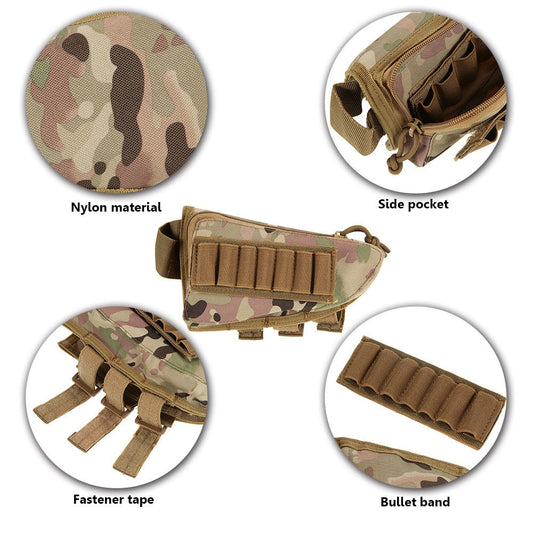 Nylon material

Side pocket

Fastener tape

Bullet band