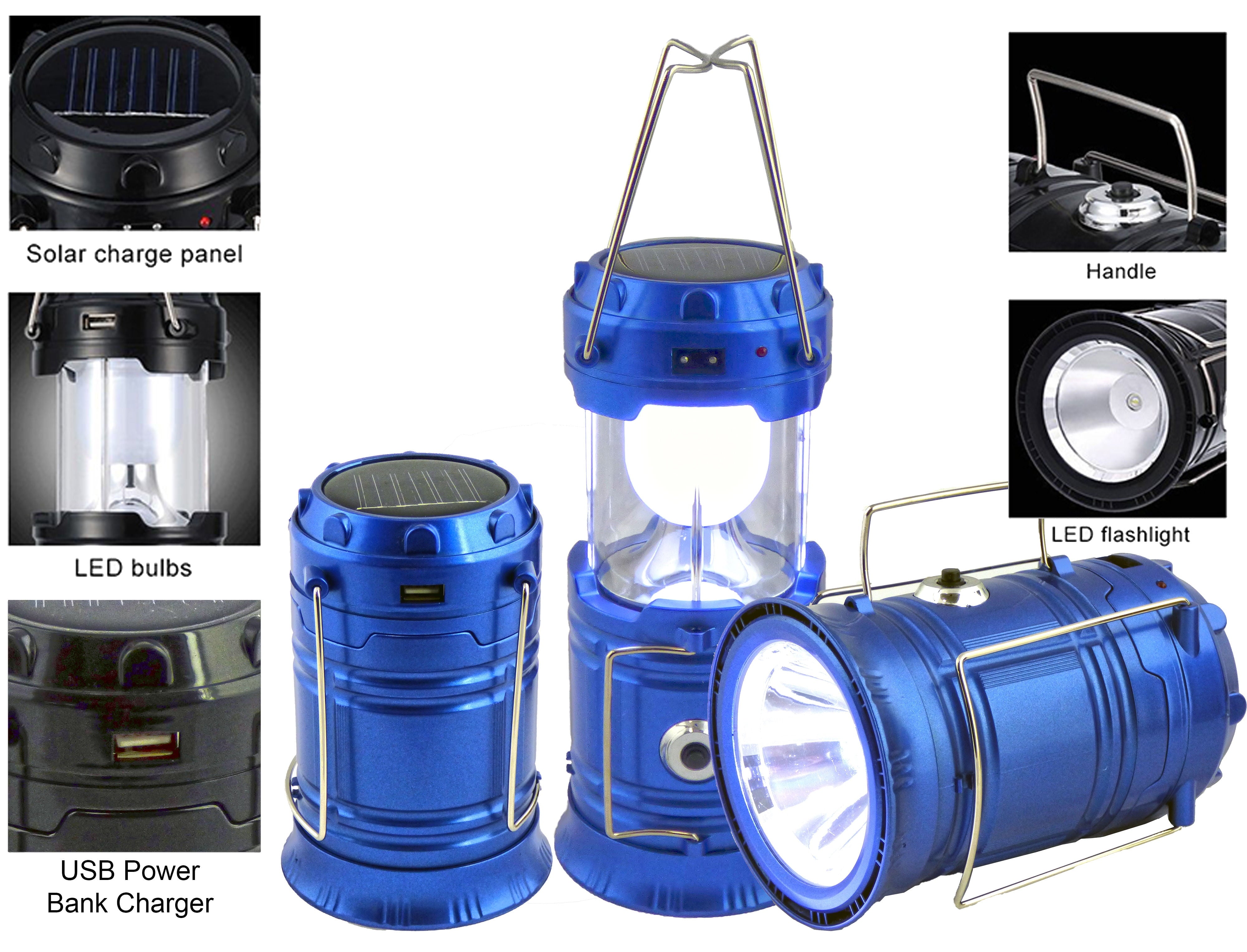 Solar charge panel

LED bulbs

USB Power Bank Charger

Handle

LED flashlight